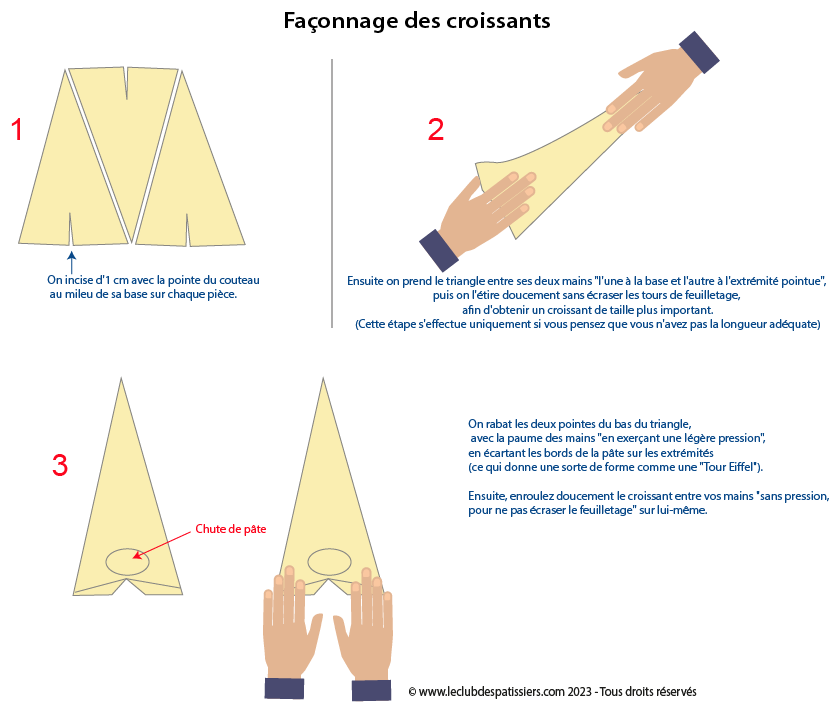 Façonnage des croissants

1

On incise d'1 cm avec la pointe du couteau au mileu de sa base sur chaque pièce.

2

Ensuite on prend le triangle entre ses deux mains "l'une à la base et l'autre à l'extrémité pointue", puis on l'étire doucement sans écraser les tours de feuilletage, afin d'obtenir un croissant de taille plus important.
(Cette étape s'effectue uniquement si vous pensez que vous n'avez pas la longueur adéquate)

3

Chute de pâte

On rabat les deux pointes du bas du triangle, avec la paume des mains "en exerçant une légère pression", en écartant les bords de la pâte sur les extrémités (ce qui donne une sorte de forme comme une "Tour Eiffel").

Ensuite, enroulez doucement le croissant entre vos mains "sans pression, pour ne pas écraser le feuilletage" sur lui-même.

© www.leclubdespatissiers.com 2023 - Tous droits réservés